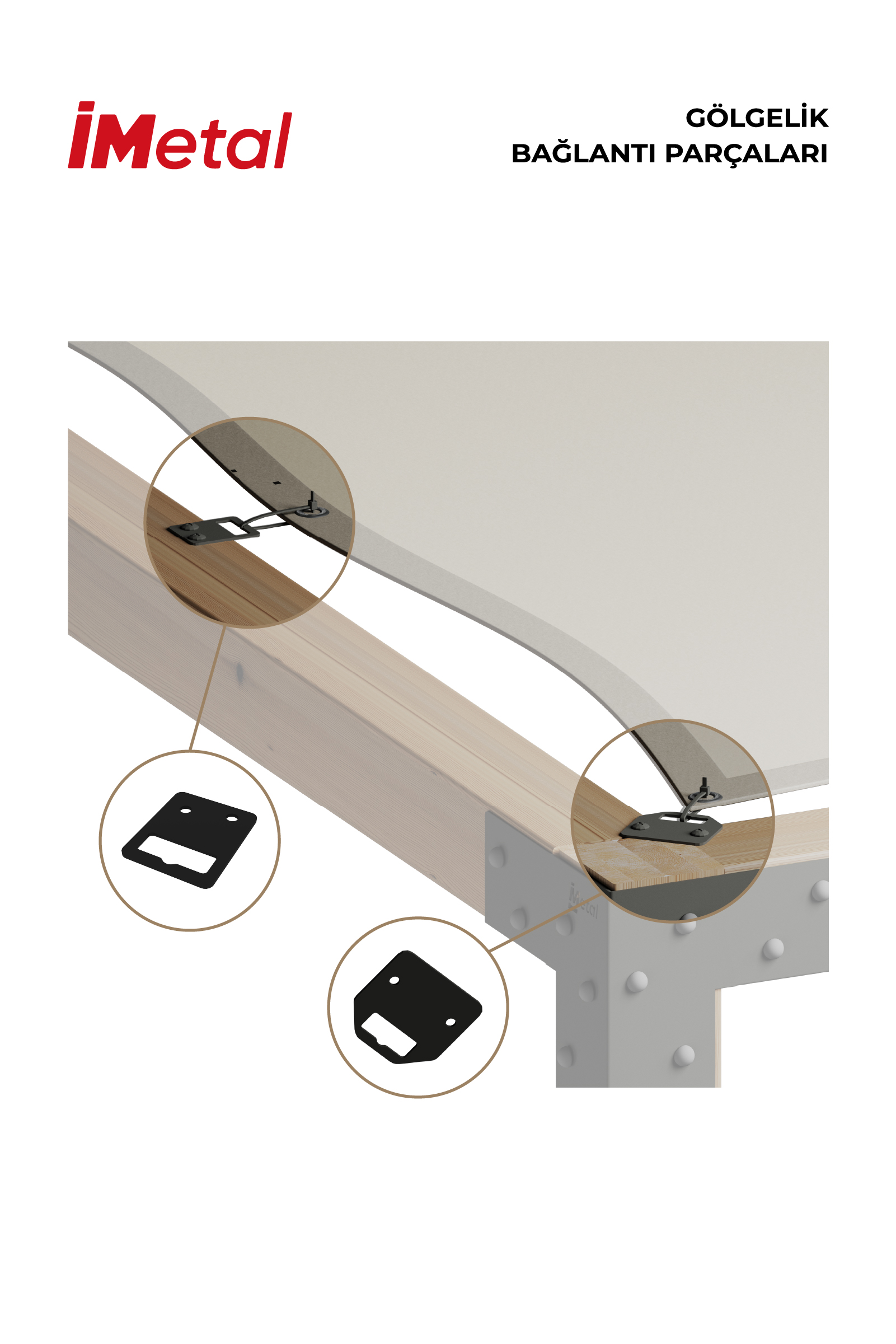 İMetal

GÖLGELİK
BAĞLANTI PARÇALARI

İMetal